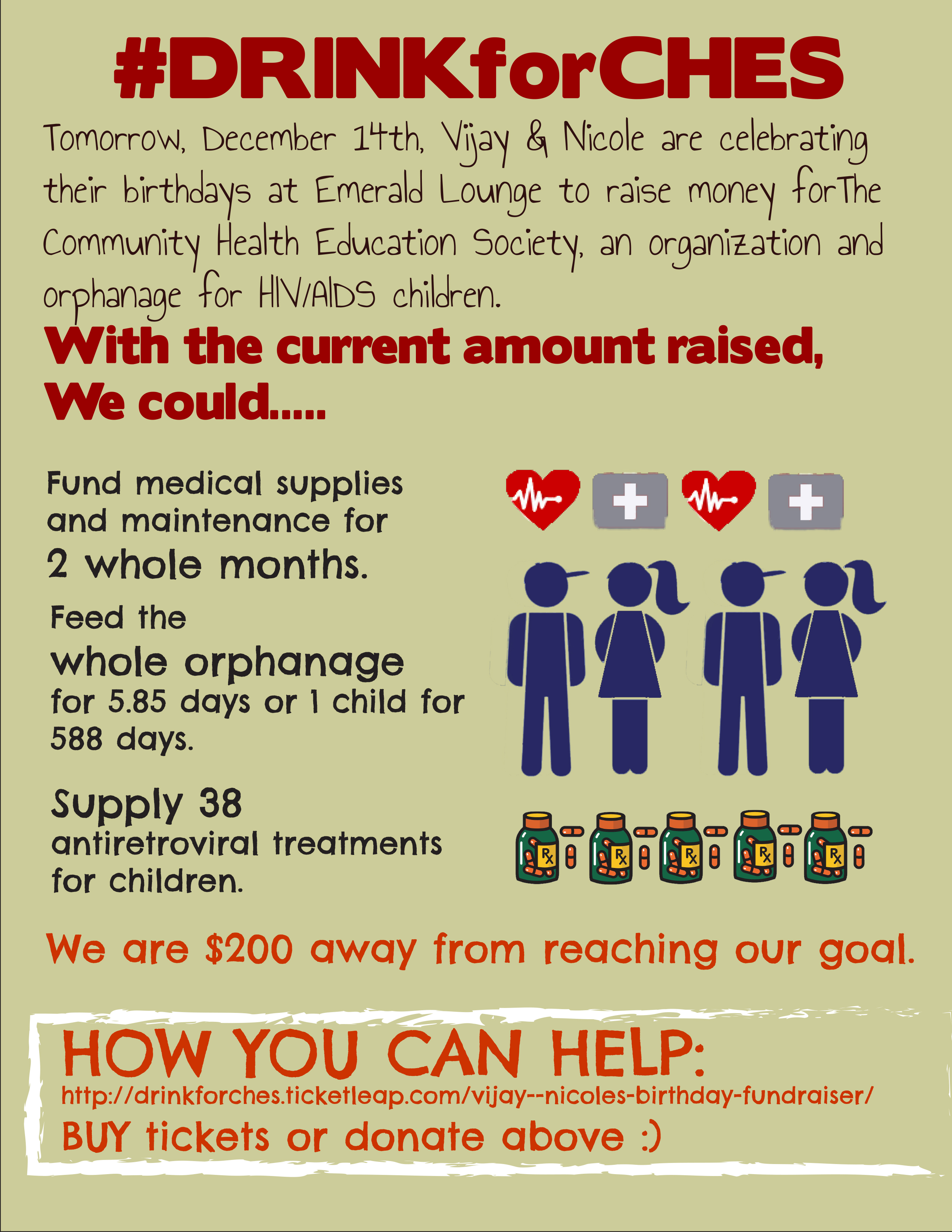 #DRINKforCHES

Tomorrow, December 14th, Vijay & Nicole are celebrating their birthdays at Emerald Lounge to raise money forThe Community Health Education Society, an organization and orphanage for HIV/AIDS children.

With the current amount raised, We could.....

Fund medical supplies and maintenance for 2 whole months.

Feed the whole orphanage for 5.85 days or 1 child for 588 days.

Supply 38 antiretroviral treatments for children.

Rx Rx Rx Rx Rx

We are $200 away from reaching our goal.

HOW YOU CAN HELP:
http://drinkforches.ticketleap.com/vijay--nicoles-birthday-fundraiser/
BUY tickets or donate above :)